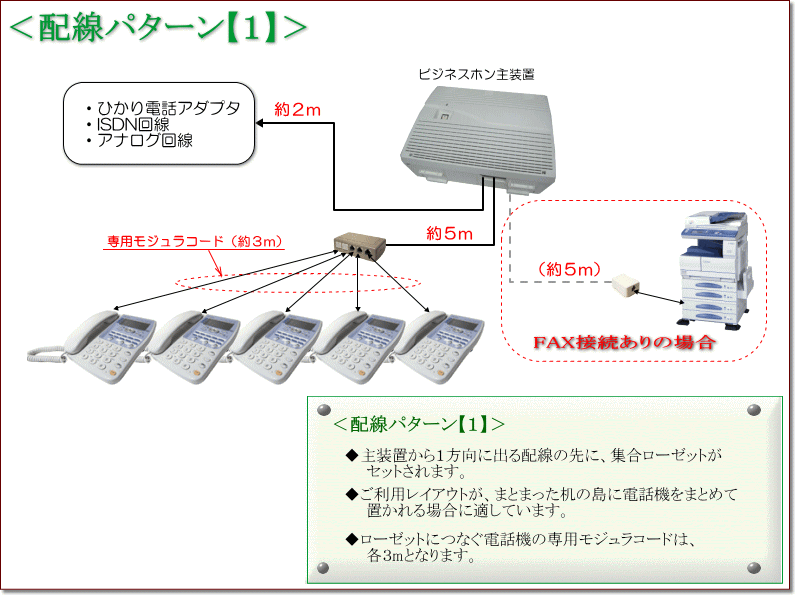 ＜配線パターン【1】＞

ビジネスホン主装置

・ひかり電話アダプタ
・ISDN回線
・アナログ回線

約２m

約５m

専用モジュラコード（約3m）

（約５m）

FAX接続ありの場合

＜配線パターン【1】＞

◆主装置から1方向に出る配線の先に、集合ローゼットがセットされます。

◆ご利用レイアウトが、まとまった机の島に電話機をまとめて置かれる場合に適しています。

◆ローゼットにつなぐ電話機の専用モジュラコードは、各3mとなります。